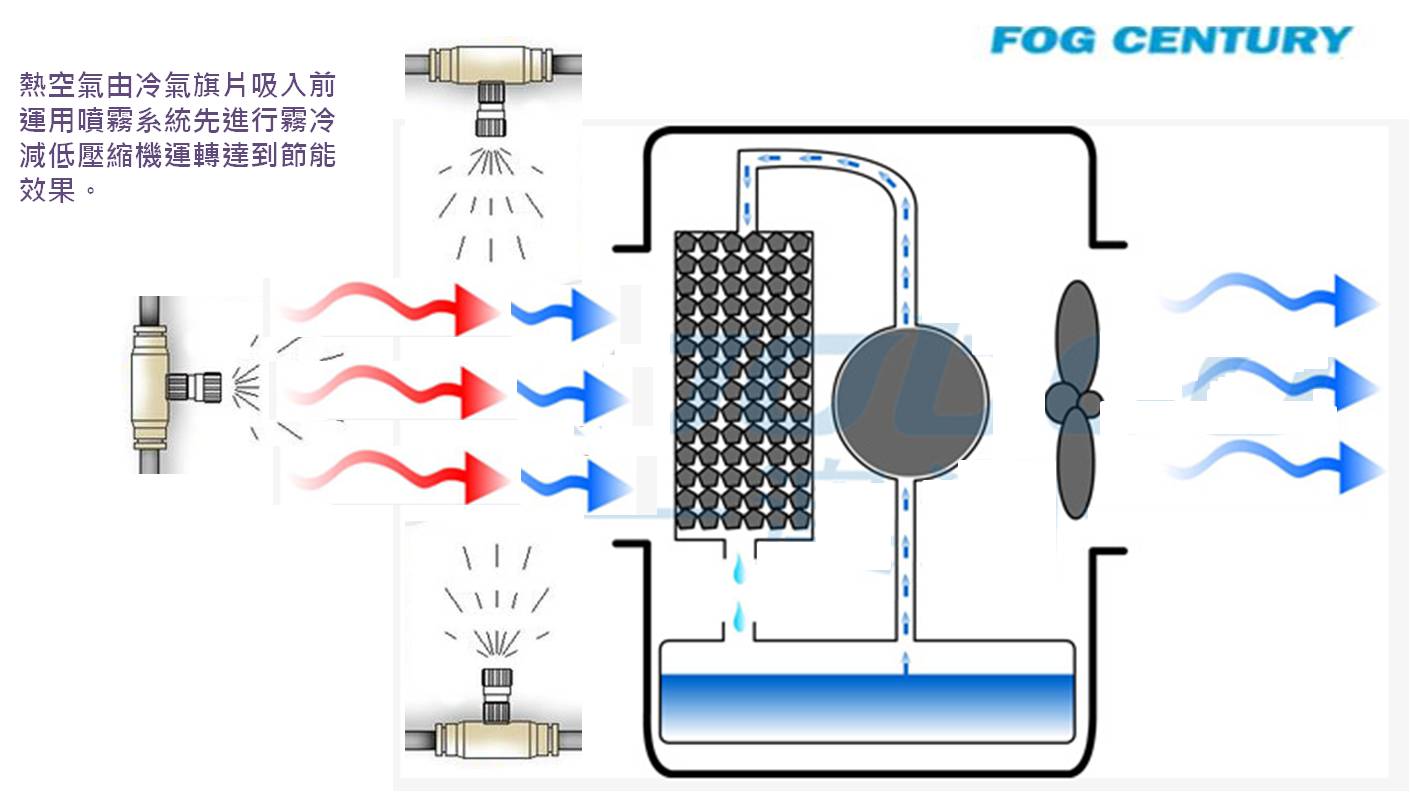 FOG CENTURY

熱空氣由冷氣旗片吸入前運用噴霧系統先進行霧冷減低壓縮機運轉達到節能效果。